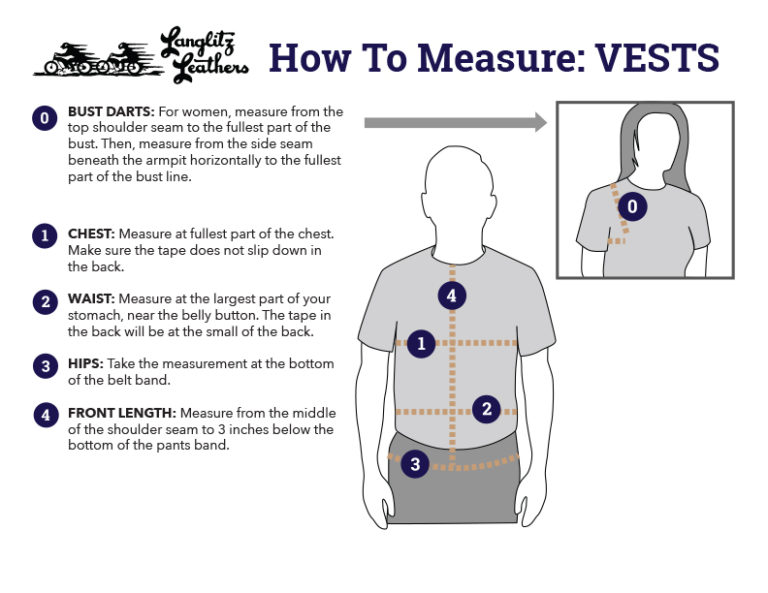 Langlitz Leathers

How To Measure: VESTS

0 BUST DARTS: For women, measure from the top shoulder seam to the fullest part of the bust. Then, measure from the side seam beneath the armpit horizontally to the fullest part of the bust line.

1 CHEST: Measure at fullest part of the chest. Make sure the tape does not slip down in the back.

2 WAIST: Measure at the largest part of your stomach, near the belly button. The tape in the back will be at the small of the back.

3 HIPS: Take the measurement at the bottom of the belt band.

4 FRONT LENGTH: Measure from the middle of the shoulder seam to 3 inches below the bottom of the pants band.

0

4

1

2

3